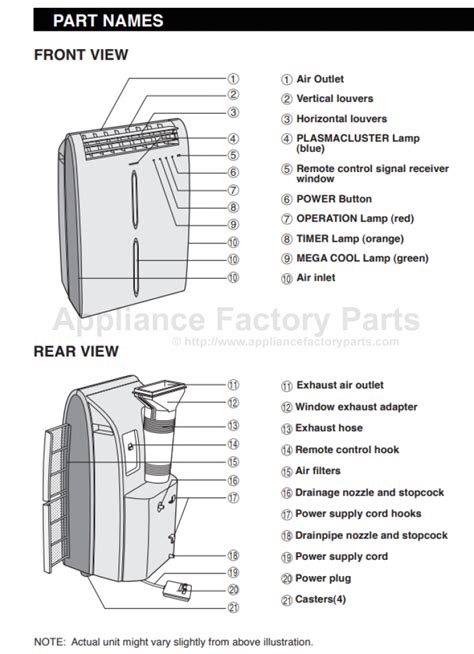 PART NAMES

FRONT VIEW

①
②
③
④
⑤
⑥
⑦
⑧
⑨
⑩
⑩
⑩

① Air Outlet
② Vertical louvers
③ Horizontal louvers
④ PLASMACLUSTER Lamp (blue)
⑤ Remote control signal receiver window
⑥ POWER Button
⑦ OPERATION Lamp (red)
⑧ TIMER Lamp (orange)
⑨ MEGA COOL Lamp (green)
⑩ Air inlet

Appliance Factory Parts
© http://www.appliancefactoryparts.com

REAR VIEW

⑪
⑫
⑬
⑭
⑮
⑯
⑰
⑱
⑲
⑳
㉑

⑪ Exhaust air outlet
⑫ Window exhaust adapter
⑬ Exhaust hose
⑭ Remote control hook
⑮ Air filters
⑯ Drainage nozzle and stopcock
⑰ Power supply cord hooks
⑱ Drainpipe nozzle and stopcock
⑲ Power supply cord
⑳ Power plug
㉑ Casters(4)

NOTE: Actual unit might vary slightly from above illustration.